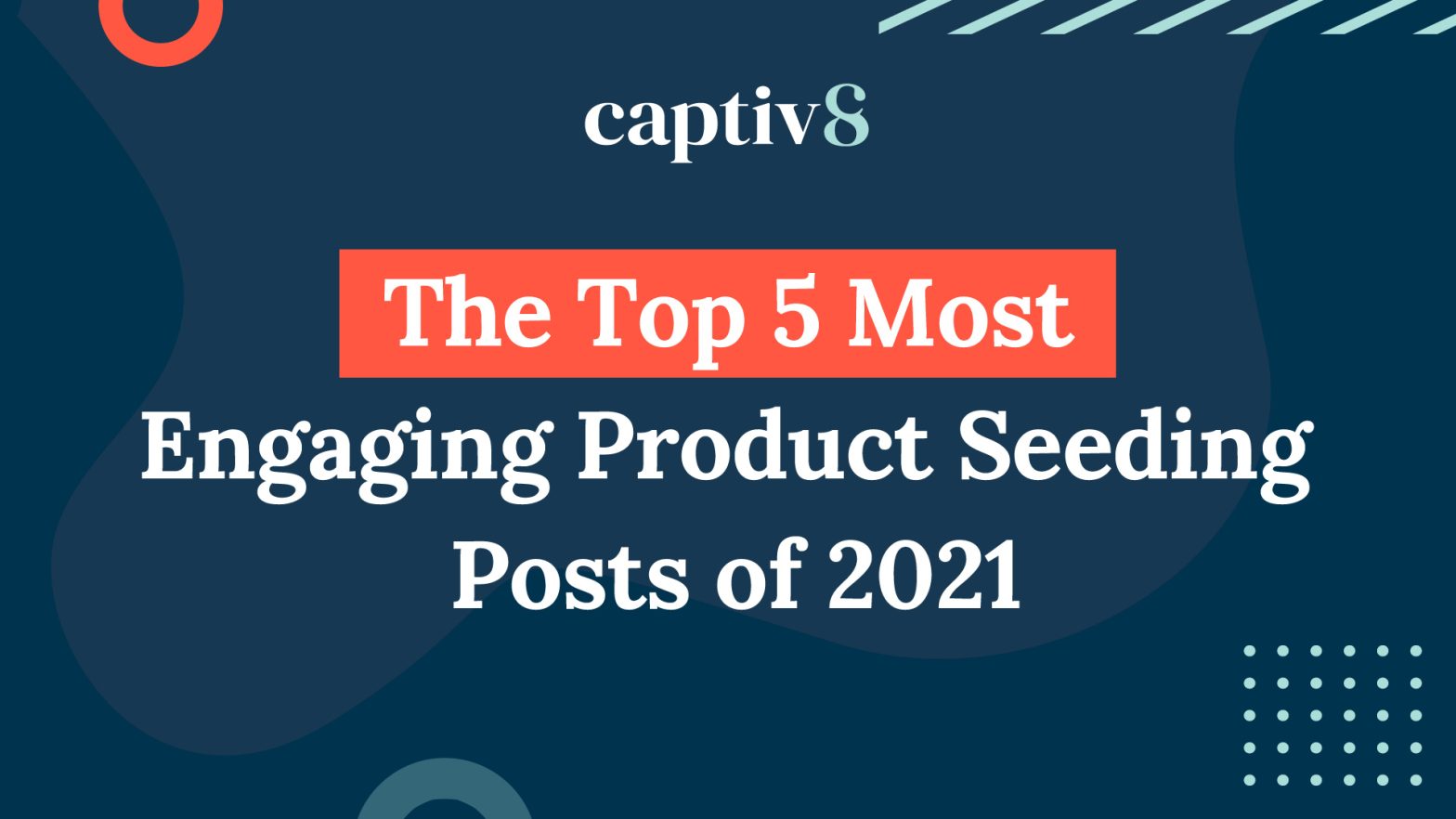 captiv8

The Top 5 Most Engaging Product Seeding Posts of 2021